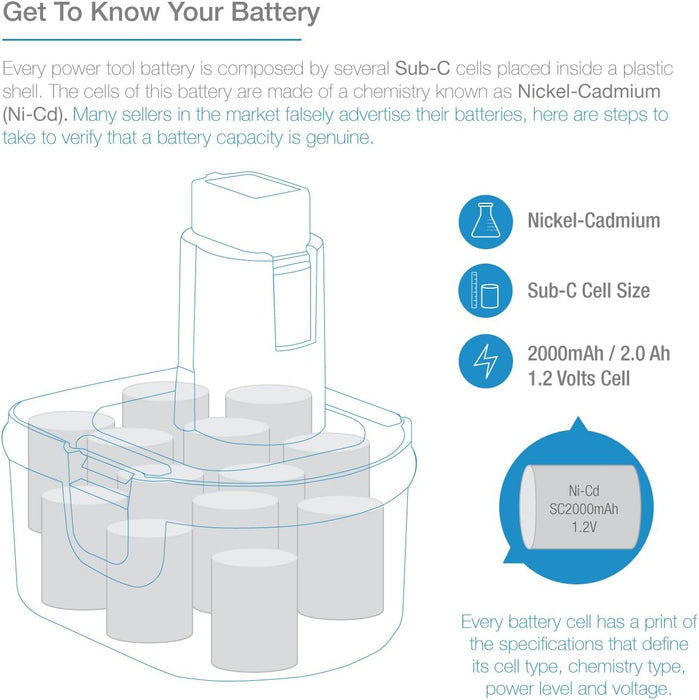 Get To Know Your Battery

Every power tool battery is composed by several Sub-C cells placed inside a plastic shell. The cells of this battery are made of a chemistry known as Nickel-Cadmium (Ni-Cd). Many sellers in the market falsely advertise their batteries, here are steps to take to verify that a battery capacity is genuine.

Nickel-Cadmium

Sub-C Cell Size

2000mAh / 2.0 Ah
1.2 Volts Cell

Ni-Cd
SC2000mAh
1.2V

Every battery cell has a print of the specifications that define its cell type, chemistry type, power level and voltage.